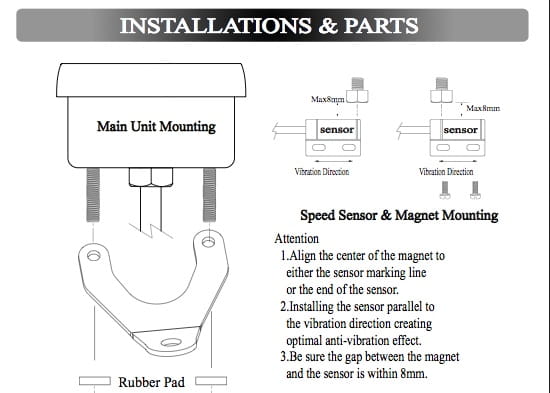 INSTALLATIONS & PARTS

Main Unit Mounting

Rubber Pad

Max8mm

sensor

Vibration Direction

Max8mm

sensor

Vibration Direction

Speed Sensor & Magnet Mounting

Attention
1.Align the center of the magnet to either the sensor marking line or the end of the sensor.
2.Installing the sensor parallel to the vibration direction creating optimal anti-vibration effect.
3.Be sure the gap between the magnet and the sensor is within 8mm.