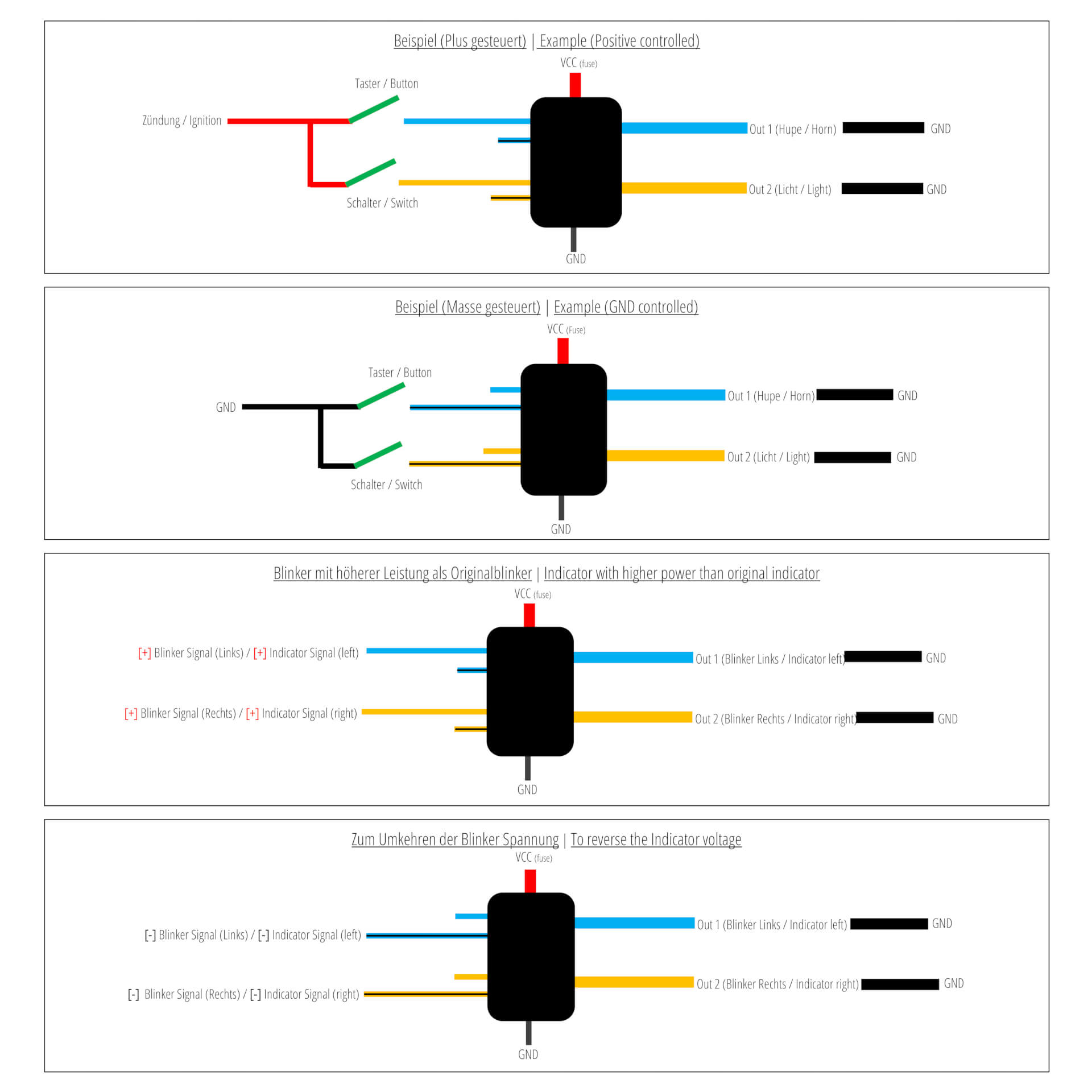 Beispiel (Plus gesteuert) | Example (Positive controlled)

VCC (fuse)

Taster / Button

Zündung / Ignition

Out 1 (Hupe / Horn) GND

Out 2 (Licht / Light) GND

Schalter / Switch

GND

Beispiel (Masse gesteuert) | Example (GND controlled)

VCC (Fuse)

Taster / Button

GND

Out 1 (Hupe / Horn) GND

Out 2 (Licht / Light) GND

Schalter / Switch

GND

Blinker mit höherer Leistung als Originalblinker | Indicator with higher power than original indicator

VCC (fuse)

[+] Blinker Signal (Links) / [+] Indicator Signal (left)

Out 1 (Blinker Links / Indicator left) GND

[+] Blinker Signal (Rechts) / [+] Indicator Signal (right)

Out 2 (Blinker Rechts / Indicator right) GND

GND

Zum Umkehren der Blinker Spannung | To reverse the Indicator voltage

VCC (fuse)

[-] Blinker Signal (Links) / [-] Indicator Signal (left)

Out 1 (Blinker Links / Indicator left) GND

[-] Blinker Signal (Rechts) / [-] Indicator Signal (right)

Out 2 (Blinker Rechts / Indicator right) GND

GND