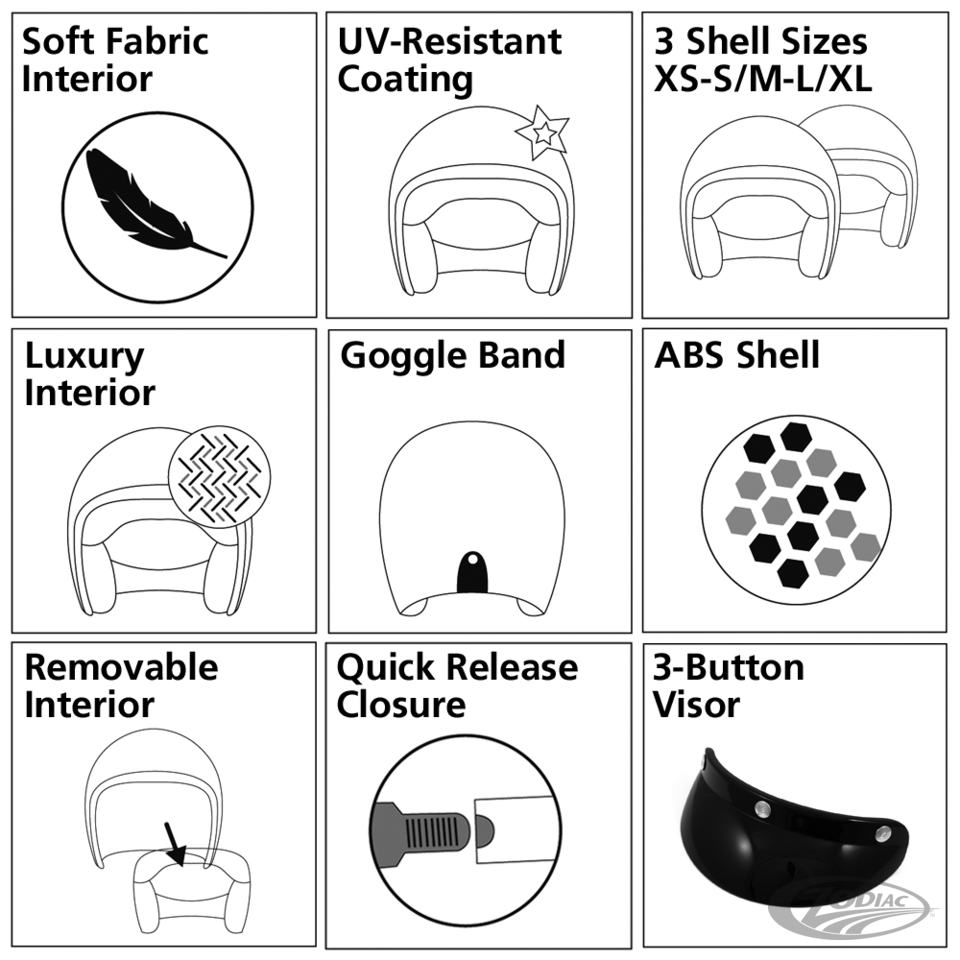 Soft Fabric Interior

UV-Resistant Coating

3 Shell Sizes XS-S/M-L/XL

Luxury Interior

Goggle Band

ABS Shell

Removable Interior

Quick Release Closure

3-Button Visor

ZODIAC