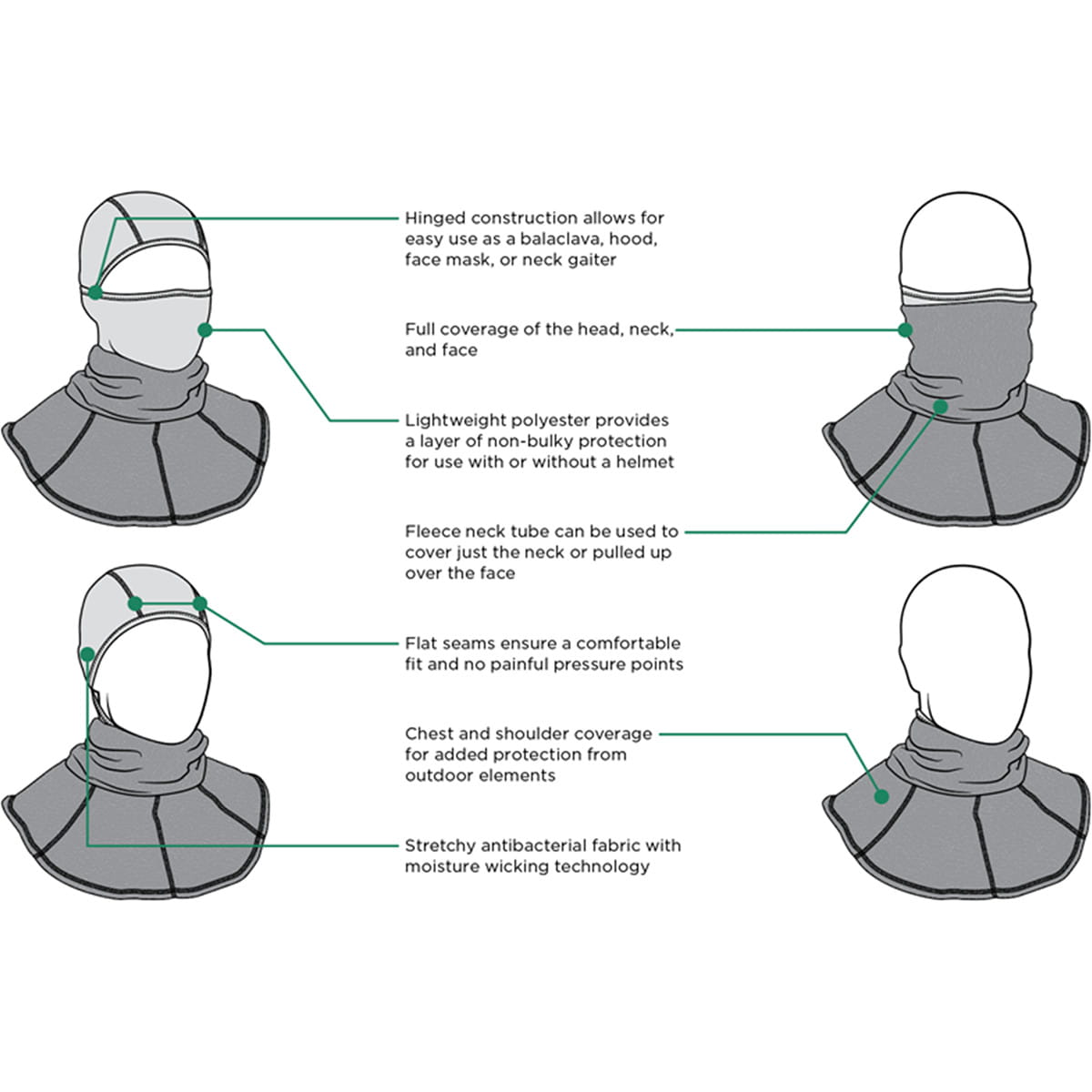 Hinged construction allows for easy use as a balaclava, hood, face mask, or neck gaiter

Full coverage of the head, neck, and face

Lightweight polyester provides a layer of non-bulky protection for use with or without a helmet

Fleece neck tube can be used to cover just the neck or pulled up over the face

Flat seams ensure a comfortable fit and no painful pressure points

Chest and shoulder coverage for added protection from outdoor elements

Stretchy antibacterial fabric with moisture wicking technology